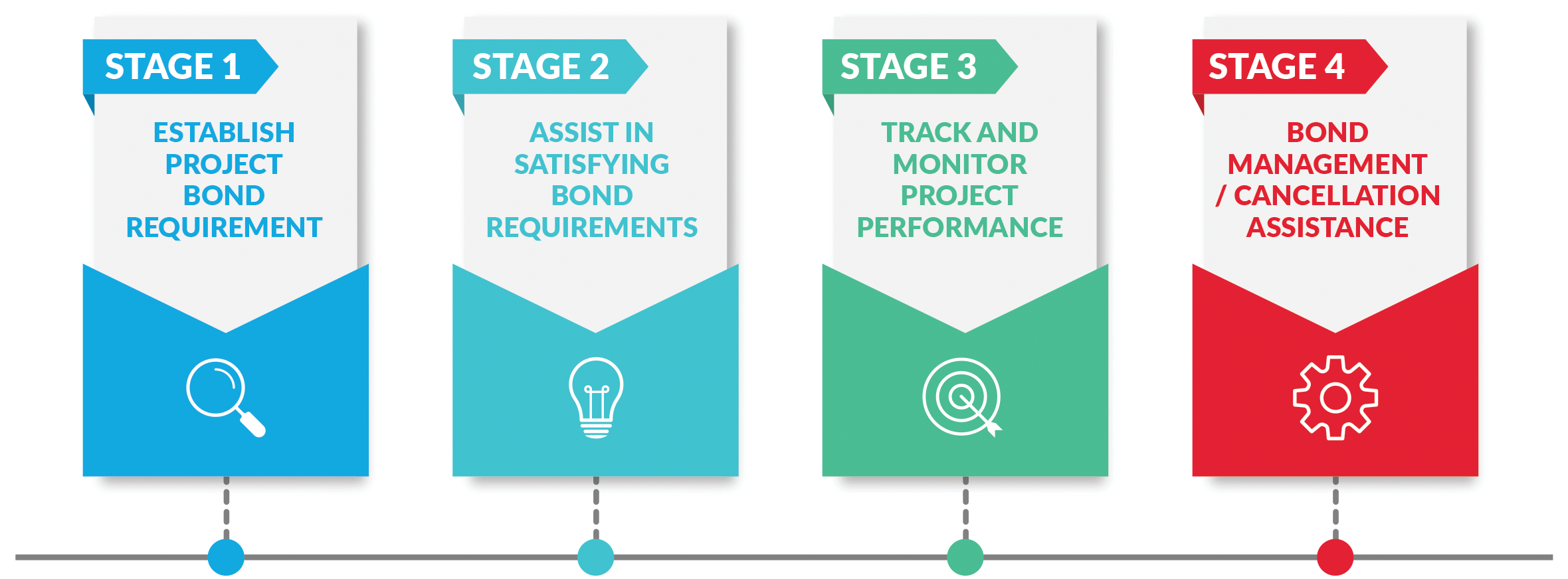 STAGE 1

ESTABLISH PROJECT BOND REQUIREMENT

STAGE 2

ASSIST IN SATISFYING BOND REQUIREMENTS

STAGE 3

TRACK AND MONITOR PROJECT PERFORMANCE

STAGE 4

BOND MANAGEMENT / CANCELLATION ASSISTANCE